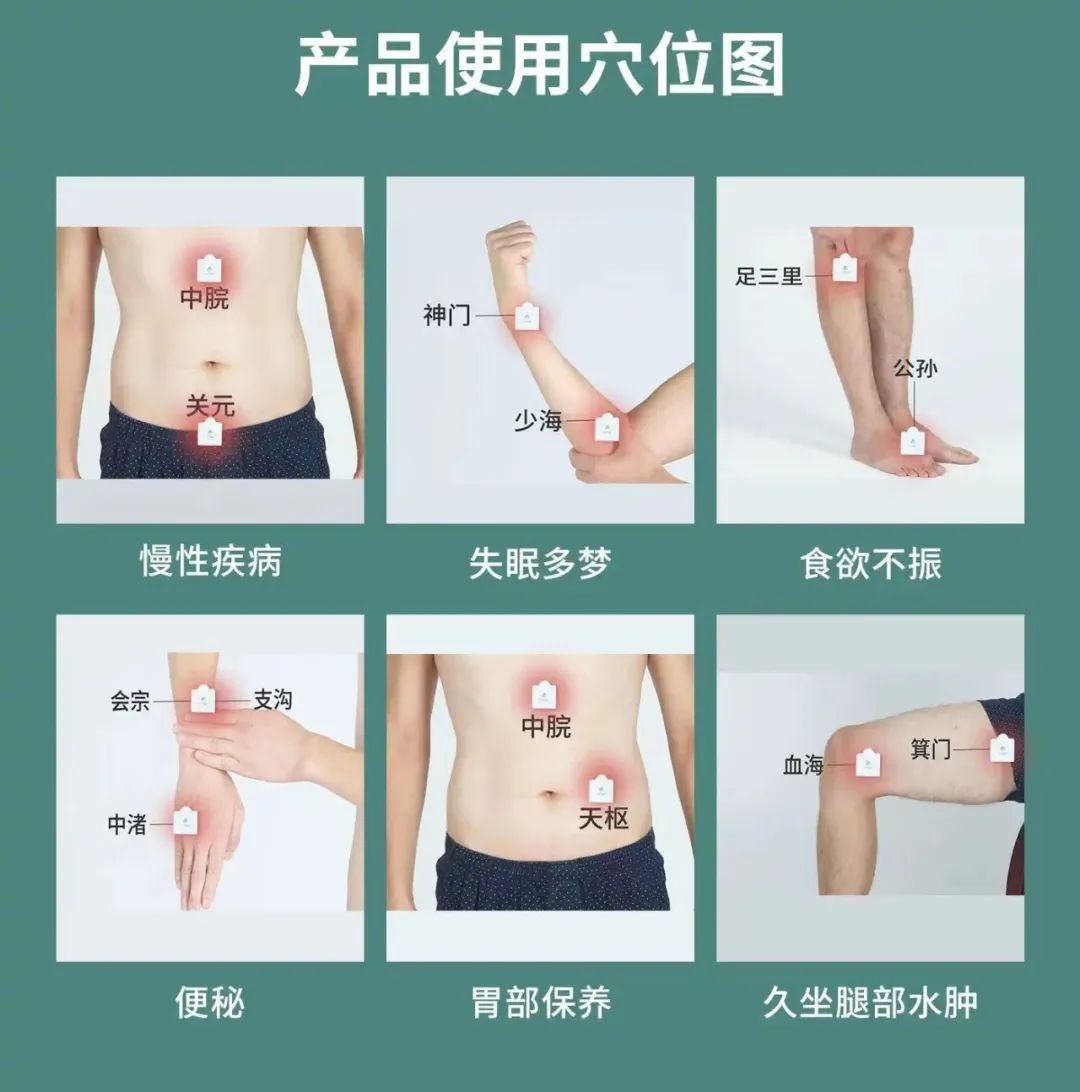 产品使用穴位图

中脘
关元
慢性疾病

神门
少海
失眠多梦

足三里
公孙
食欲不振

会宗
支沟
中渚
便秘

中脘
天枢
胃部保养

血海
箕门
久坐腿部水肿