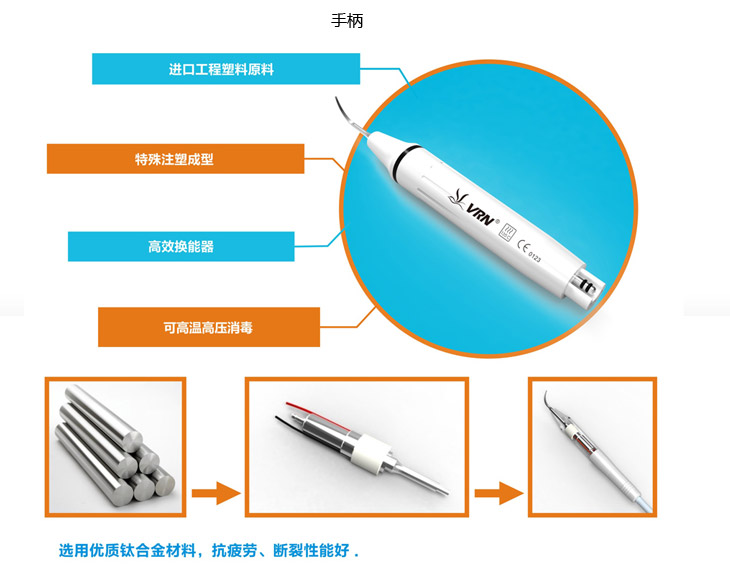 手柄

进口工程塑料原料

特殊注塑成型

高效换能器

可高温高压消毒

VRN®

CE 0123

选用优质钛合金材料，抗疲劳、断裂性能好．